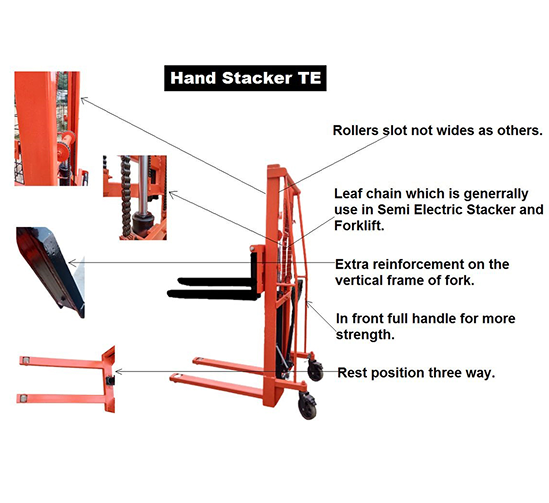 Hand Stacker TE

Rollers slot not wides as others.

Leaf chain which is generrally use in Semi Electric Stacker and Forklift.

Extra reinforcement on the vertical frame of fork.

In front full handle for more strength.

Rest position three way.